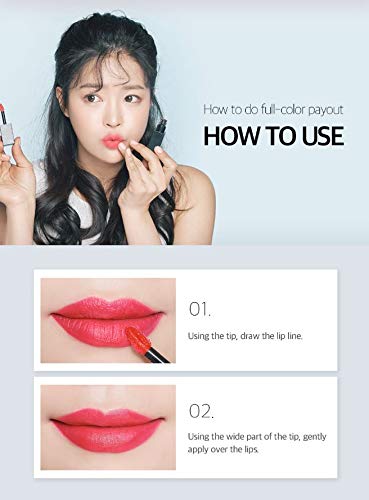 How to do full-color payout

HOW TO USE

01.

Using the tip, draw the lip line.

02.

Using the wide part of the tip, gently apply over the lips.