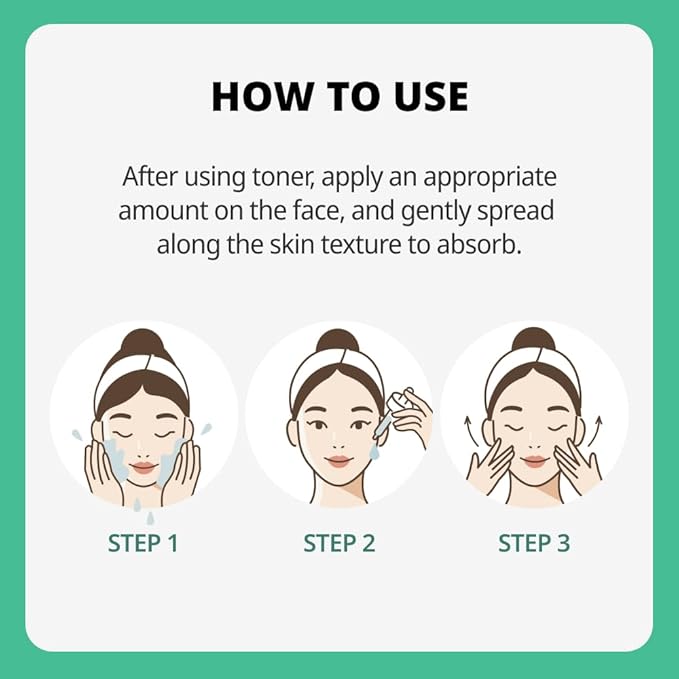 HOW TO USE

After using toner, apply an appropriate amount on the face, and gently spread along the skin texture to absorb.

STEP 1

STEP 2

STEP 3