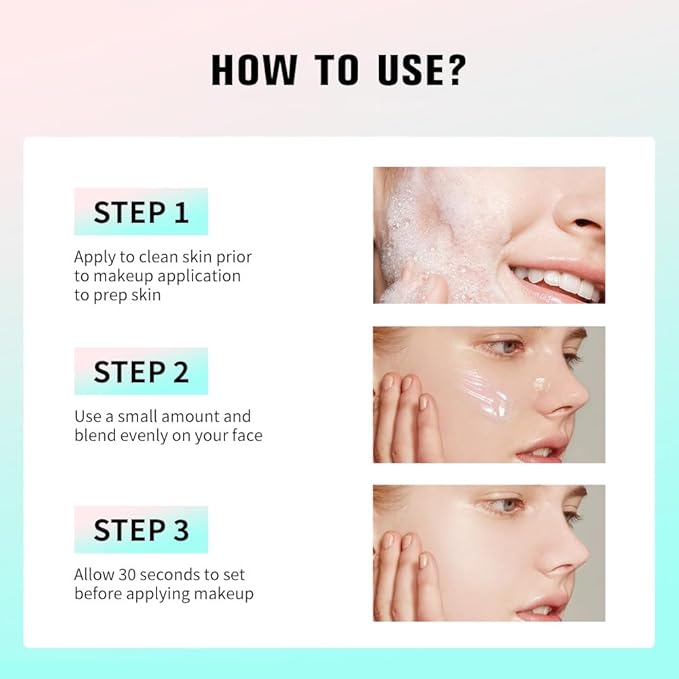 HOW TO USE?

STEP 1

Apply to clean skin prior to makeup application to prep skin

STEP 2

Use a small amount and blend evenly on your face

STEP 3

Allow 30 seconds to set before applying makeup