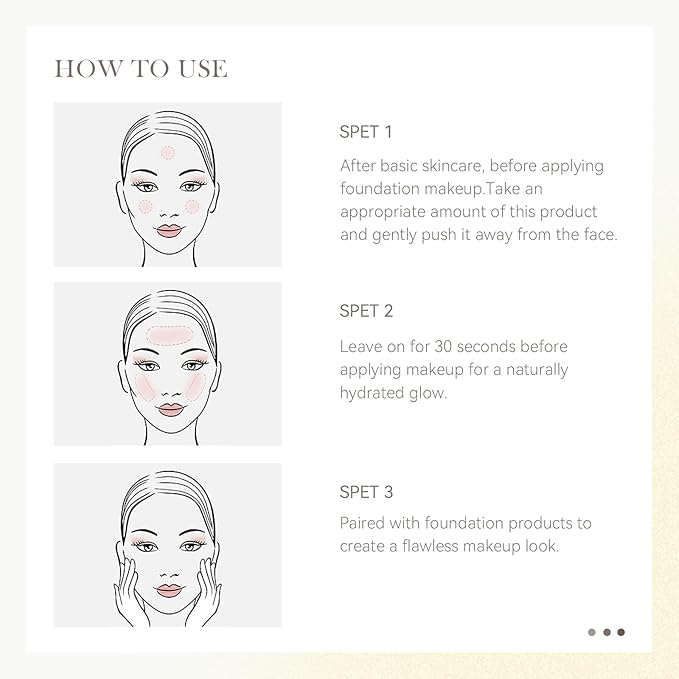 HOW TO USE

SPET 1

After basic skincare, before applying foundation makeup.Take an appropriate amount of this product and gently push it away from the face.

SPET 2

Leave on for 30 seconds before applying makeup for a naturally hydrated glow.

SPET 3

Paired with foundation products to create a flawless makeup look.