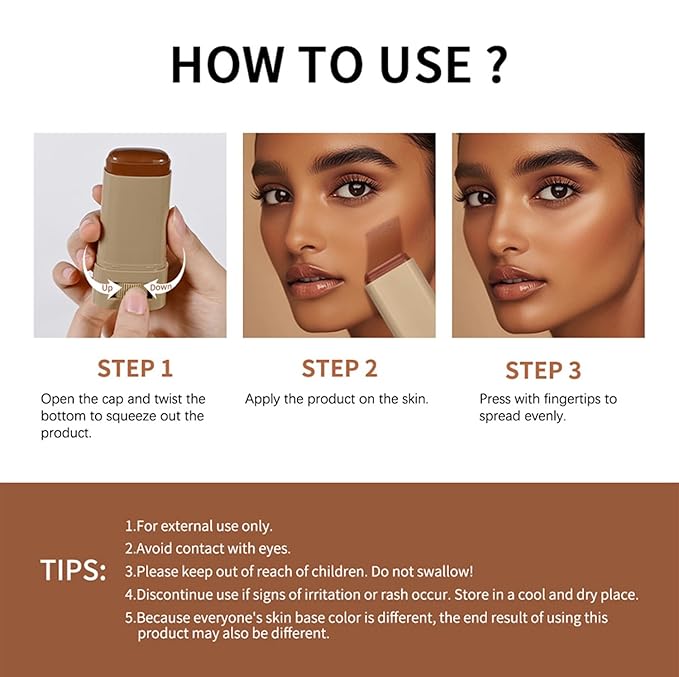 HOW TO USE ?

Up Down

STEP 1
Open the cap and twist the bottom to squeeze out the product.

STEP 2
Apply the product on the skin.

STEP 3
Press with fingertips to spread evenly.

TIPS:
1.For external use only.
2.Avoid contact with eyes.
3.Please keep out of reach of children. Do not swallow!
4.Discontinue use if signs of irritation or rash occur. Store in a cool and dry place.
5.Because everyone's skin base color is different, the end result of using this product may also be different.