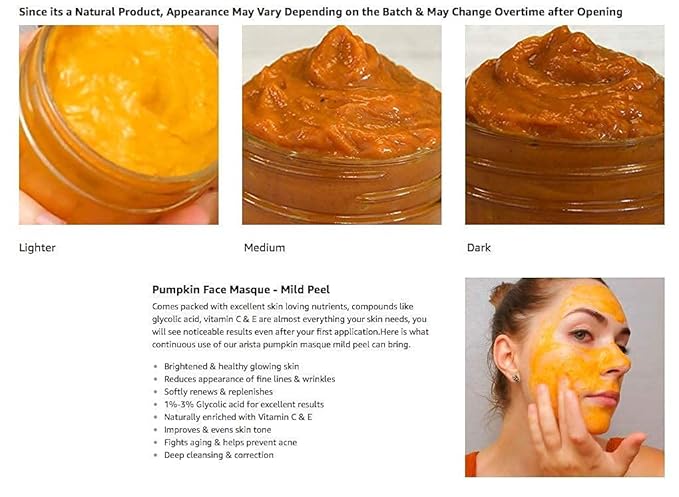 Since its a Natural Product, Appearance May Vary Depending on the Batch & May Change Overtime after Opening

Lighter

Medium

Dark

Pumpkin Face Masque - Mild Peel

Comes packed with excellent skin loving nutrients, compounds like glycolic acid, vitamin C & E are almost everything your skin needs, you will see noticeable results even after your first application.Here is what continuous use of our arista pumpkin masque mild peel can bring.

- Brightened & healthy glowing skin
- Reduces appearance of fine lines & wrinkles
- Softly renews & replenishes
- 1%-3% Glycolic acid for excellent results
- Naturally enriched with Vitamin C & E
- Improves & evens skin tone
- Fights aging & helps prevent acne
- Deep cleansing & correction