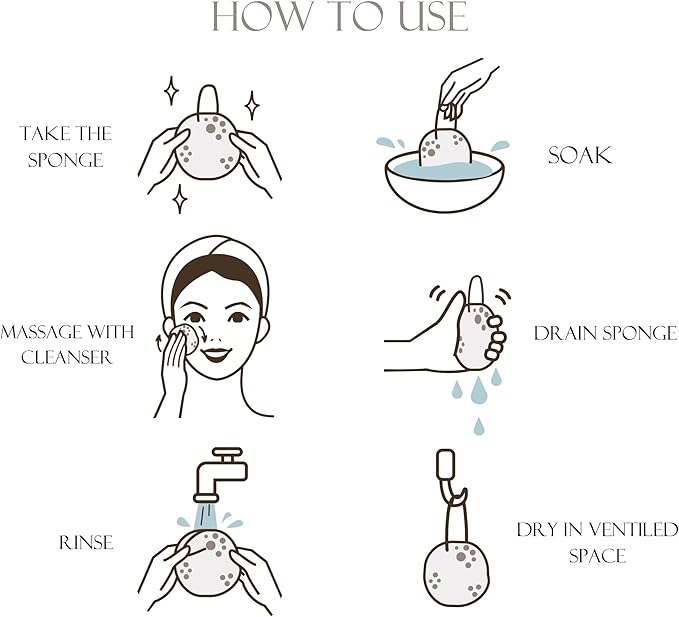 HOW TO USE

TAKE THE SPONGE

SOAK

MASSAGE WITH CLEANSER

DRAIN SPONGE

RINSE

DRY IN VENTILED SPACE