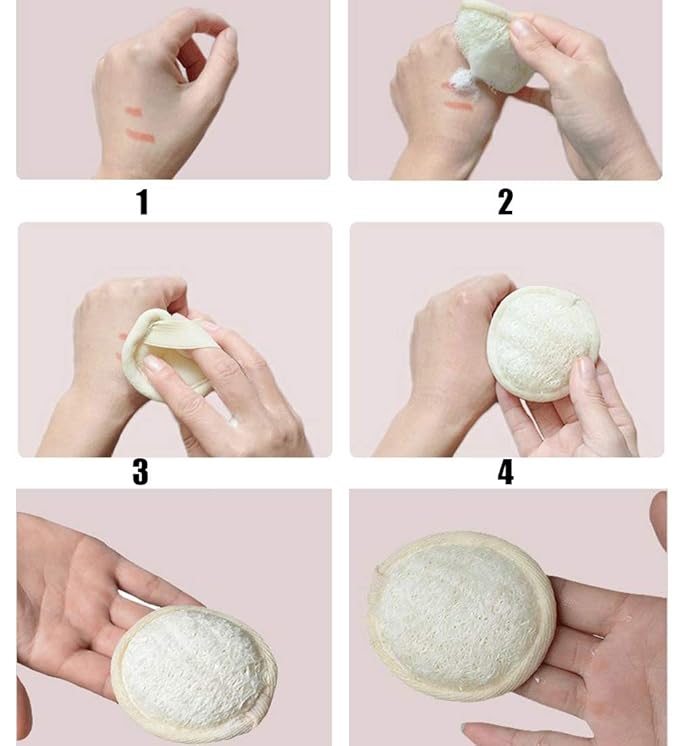 1

2

3

4