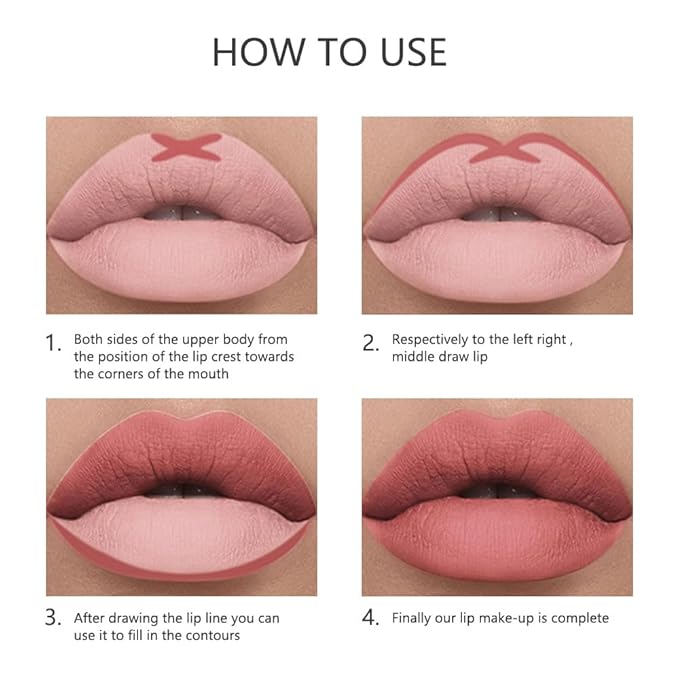 HOW TO USE

1. Both sides of the upper body from the position of the lip crest towards the corners of the mouth

2. Respectively to the left right , middle draw lip

3. After drawing the lip line you can use it to fill in the contours

4. Finally our lip make-up is complete