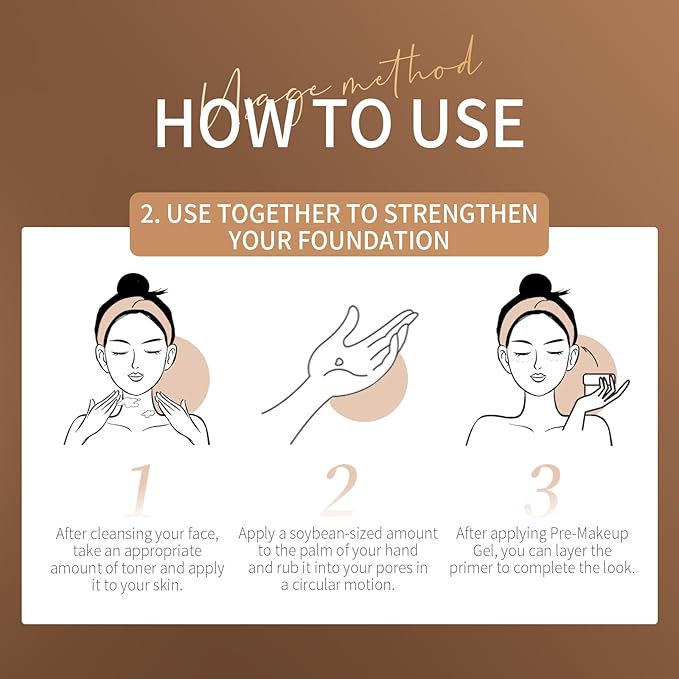 Usage method
HOW TO USE

2. USE TOGETHER TO STRENGTHEN YOUR FOUNDATION

1
After cleansing your face, take an appropriate amount of toner and apply it to your skin.

2
Apply a soybean-sized amount to the palm of your hand and rub it into your pores in a circular motion.

3
After applying Pre-Makeup Gel, you can layer the primer to complete the look.