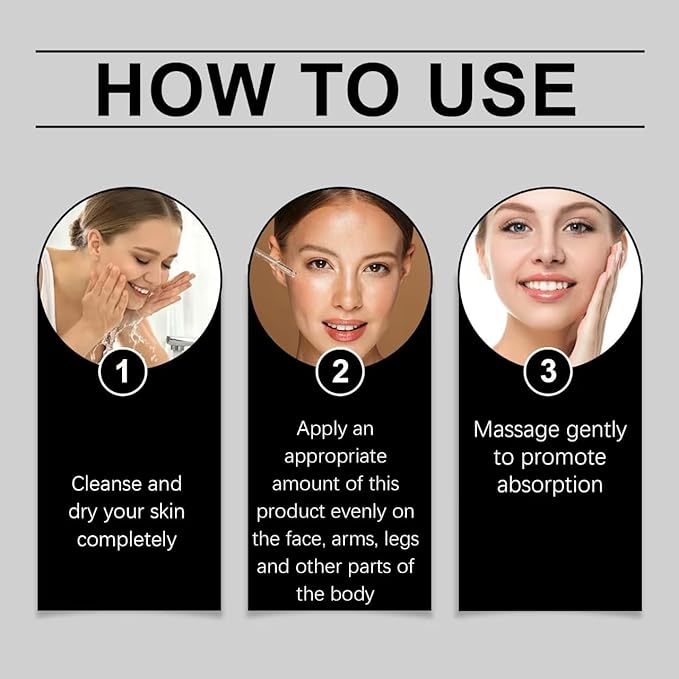 HOW TO USE

1

Cleanse and dry your skin completely

2

Apply an appropriate amount of this product evenly on the face, arms, legs and other parts of the body

3

Massage gently to promote absorption