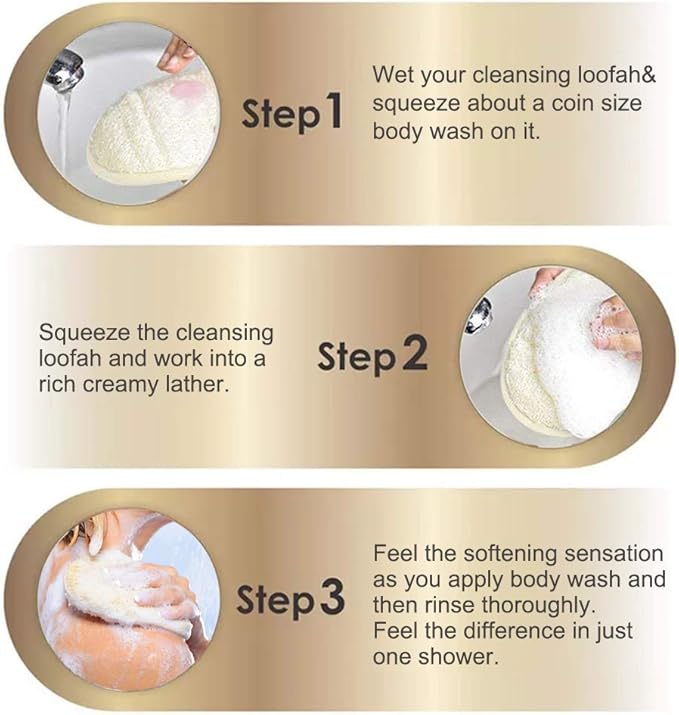 Step 1

Wet your cleansing loofah& squeeze about a coin size body wash on it.

Squeeze the cleansing loofah and work into a rich creamy lather.

Step 2

Step 3

Feel the softening sensation as you apply body wash and then rinse thoroughly. Feel the difference in just one shower.