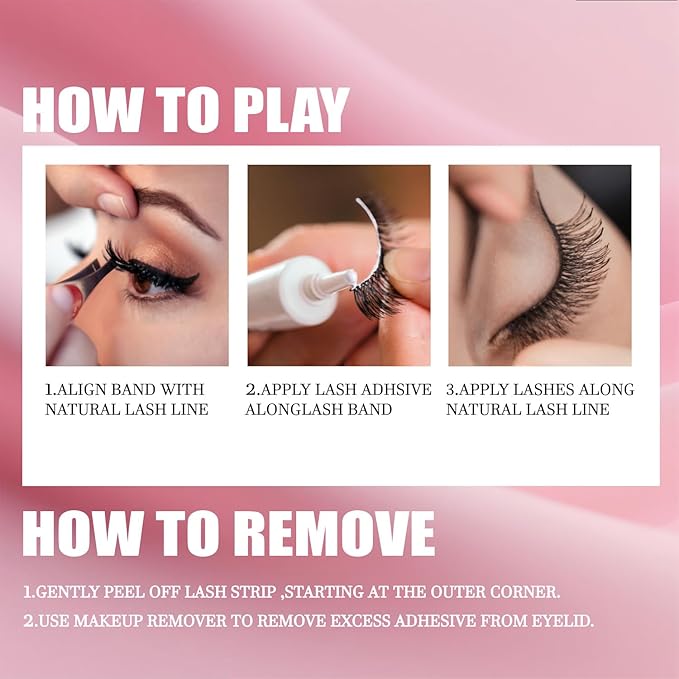 HOW TO PLAY

1.ALIGN BAND WITH NATURAL LASH LINE

2.APPLY LASH ADHSIVE ALONGLASH BAND

3.APPLY LASHES ALONG NATURAL LASH LINE

HOW TO REMOVE

1.GENTLY PEEL OFF LASH STRIP ,STARTING AT THE OUTER CORNER.

2.USE MAKEUP REMOVER TO REMOVE EXCESS ADHESIVE FROM EYELID.