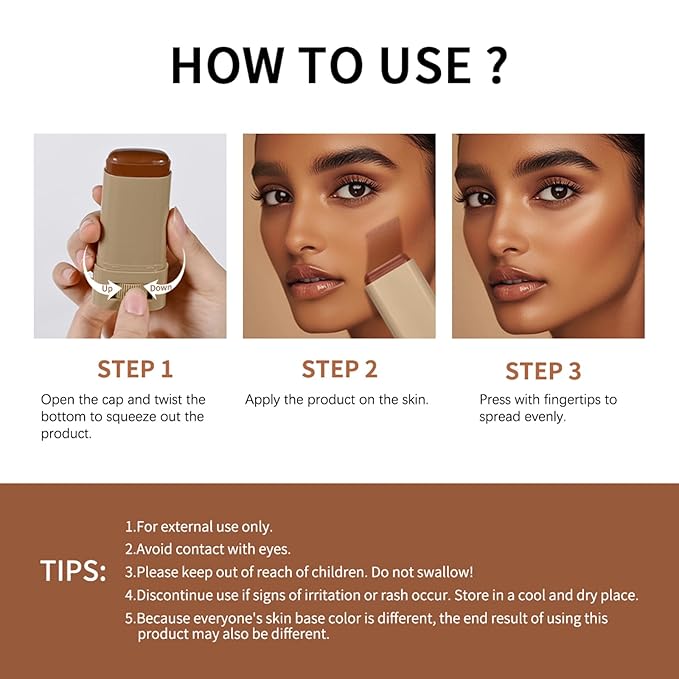 HOW TO USE ?

Up
Down

STEP 1
Open the cap and twist the bottom to squeeze out the product.

STEP 2
Apply the product on the skin.

STEP 3
Press with fingertips to spread evenly.

TIPS:
1.For external use only.
2.Avoid contact with eyes.
3.Please keep out of reach of children. Do not swallow!
4.Discontinue use if signs of irritation or rash occur. Store in a cool and dry place.
5.Because everyone's skin base color is different, the end result of using this product may also be different.