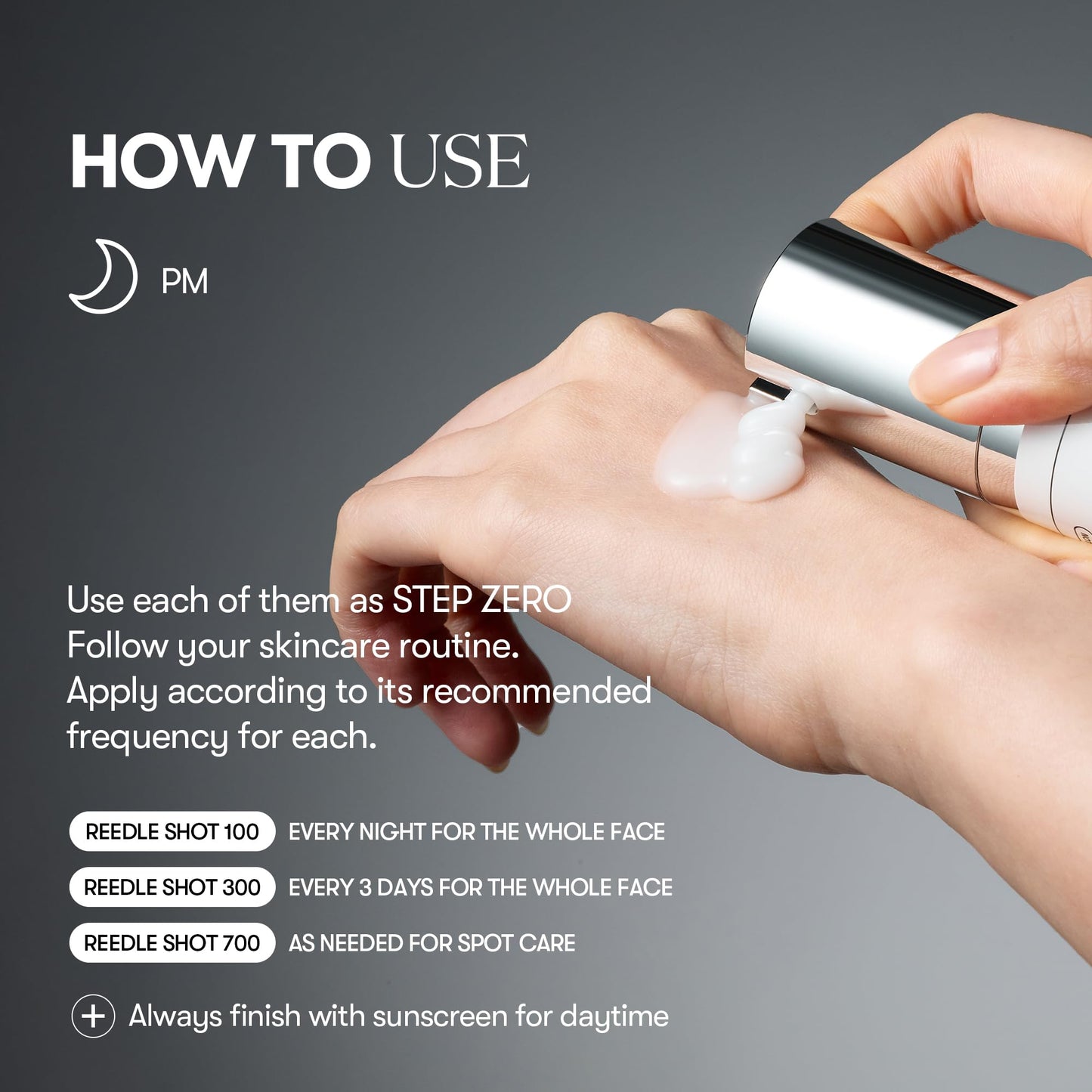 HOW TO USE

PM

Use each of them as STEP ZERO
Follow your skincare routine.
Apply according to its recommended frequency for each.

REEDLE SHOT 100 EVERY NIGHT FOR THE WHOLE FACE
REEDLE SHOT 300 EVERY 3 DAYS FOR THE WHOLE FACE
REEDLE SHOT 700 AS NEEDED FOR SPOT CARE

Always finish with sunscreen for daytime