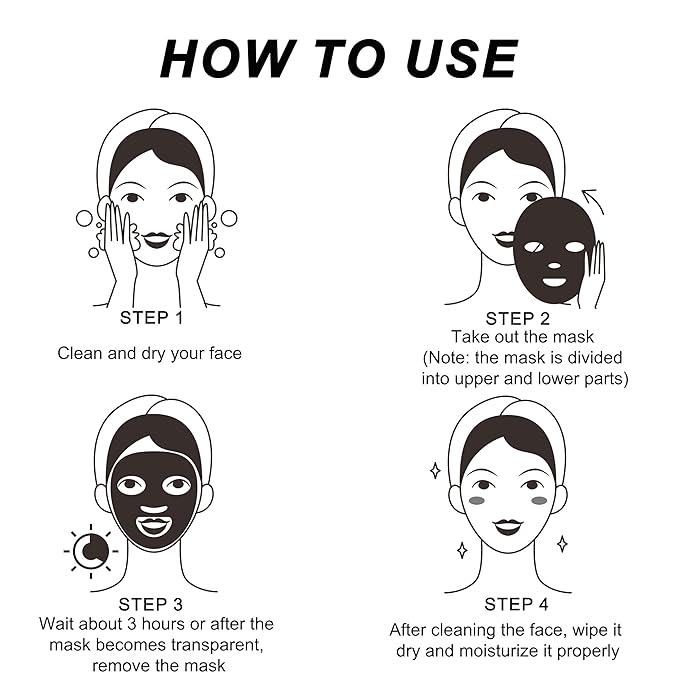 HOW TO USE

STEP 1
Clean and dry your face

STEP 2
Take out the mask
(Note: the mask is divided into upper and lower parts)

STEP 3
Wait about 3 hours or after the mask becomes transparent, remove the mask

STEP 4
After cleaning the face, wipe it dry and moisturize it properly