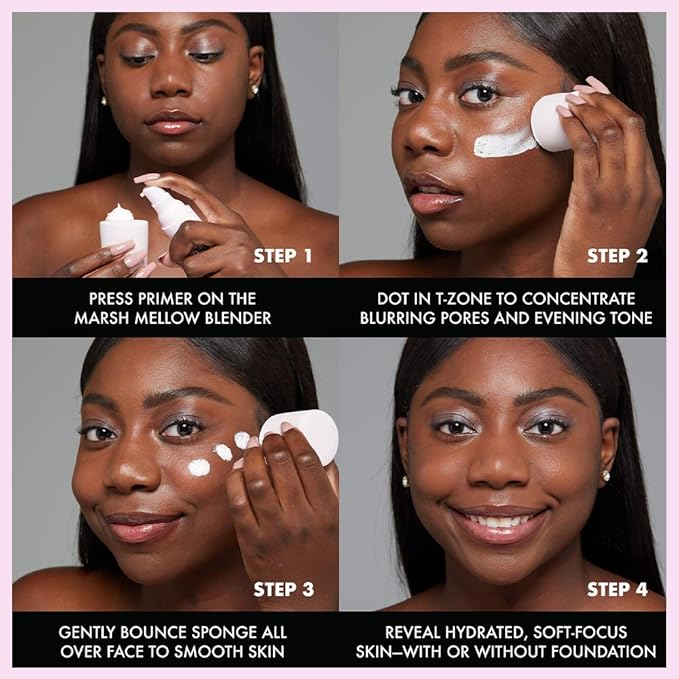 STEP 1

PRESS PRIMER ON THE MARSH MELLOW BLENDER

STEP 2

DOT IN T-ZONE TO CONCENTRATE BLURRING PORES AND EVENING TONE

STEP 3

GENTLY BOUNCE SPONGE ALL OVER FACE TO SMOOTH SKIN

STEP 4

REVEAL HYDRATED, SOFT-FOCUS SKIN—WITH OR WITHOUT FOUNDATION