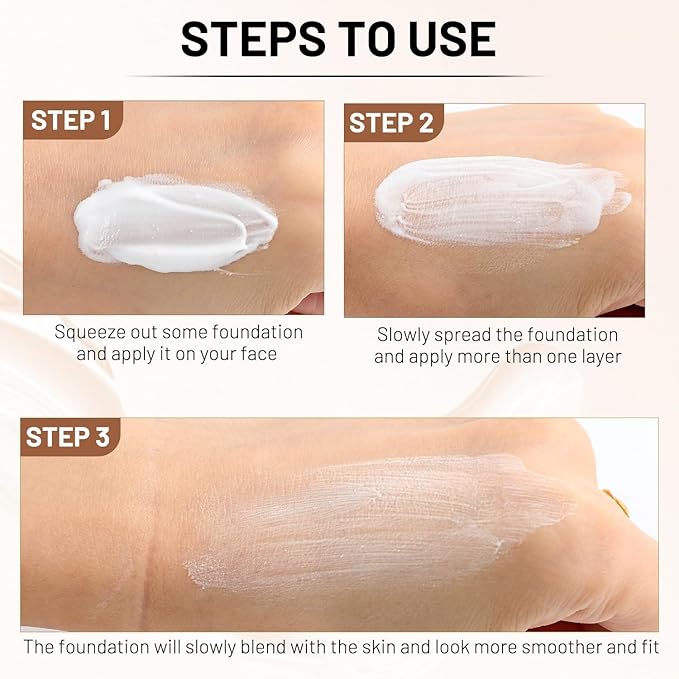 STEPS TO USE

STEP 1

Squeeze out some foundation and apply it on your face

STEP 2

Slowly spread the foundation and apply more than one layer

STEP 3

The foundation will slowly blend with the skin and look more smoother and fit