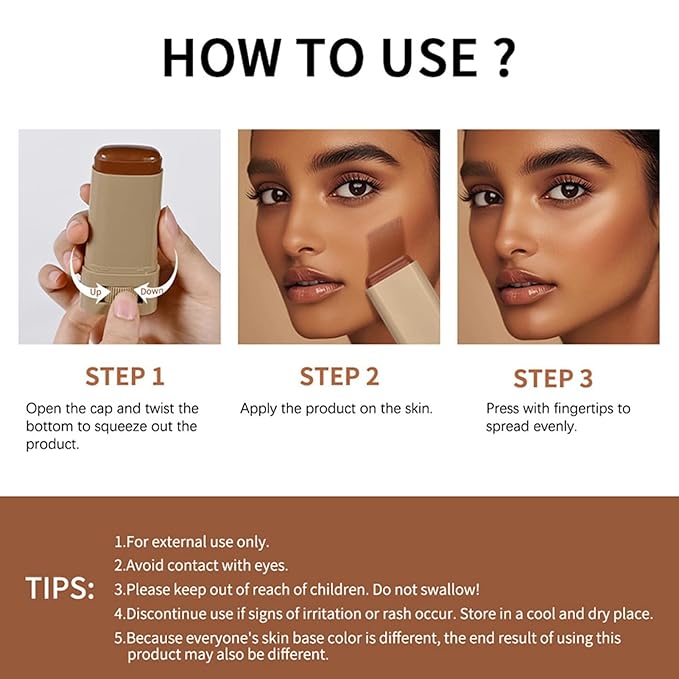 HOW TO USE ?

Up Down

STEP 1
Open the cap and twist the bottom to squeeze out the product.

STEP 2
Apply the product on the skin.

STEP 3
Press with fingertips to spread evenly.

TIPS:
1.For external use only.
2.Avoid contact with eyes.
3.Please keep out of reach of children. Do not swallow!
4.Discontinue use if signs of irritation or rash occur. Store in a cool and dry place.
5.Because everyone's skin base color is different, the end result of using this product may also be different.