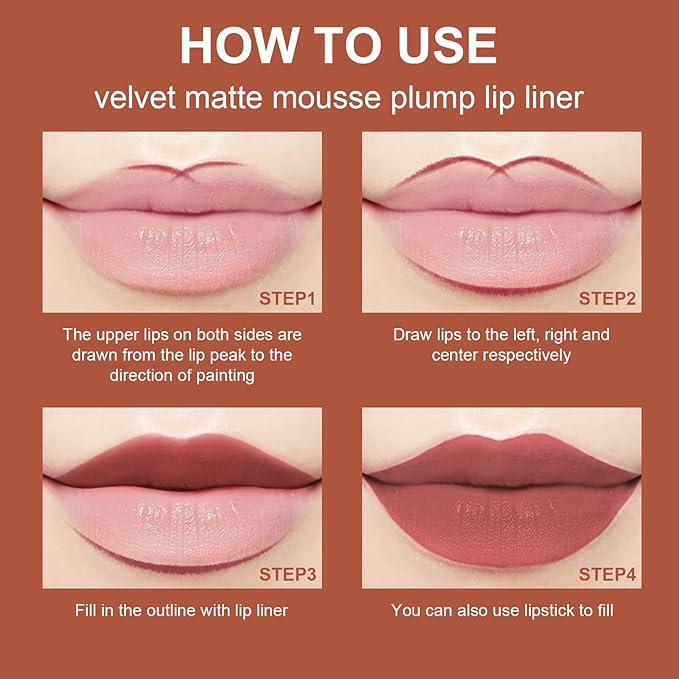 HOW TO USE

velvet matte mousse plump lip liner

STEP1

The upper lips on both sides are drawn from the lip peak to the direction of painting

STEP2

Draw lips to the left, right and center respectively

STEP3

Fill in the outline with lip liner

STEP4

You can also use lipstick to fill