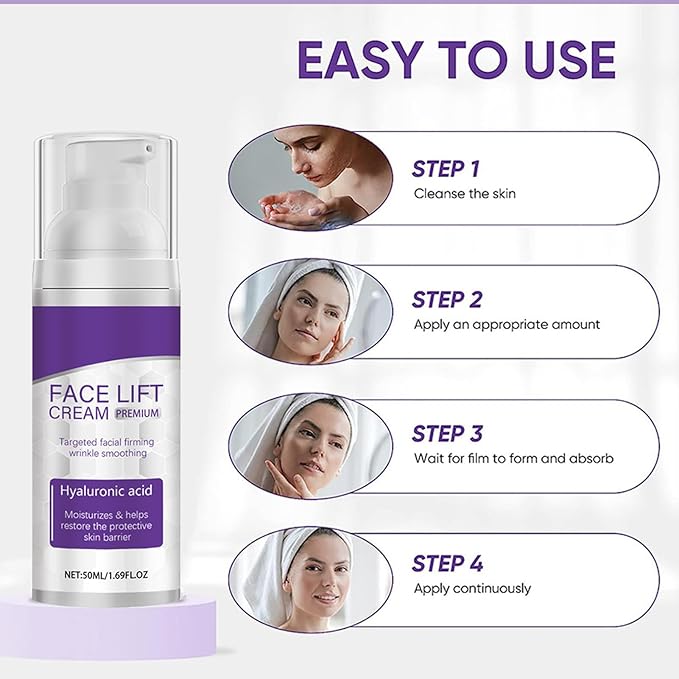 EASY TO USE

FACE LIFT CREAM PREMIUM

Targeted facial firming wrinkle smoothing

Hyaluronic acid

Moisturizes & helps restore the protective skin barrier

NET:50ML/1.69FL.OZ

STEP 1
Cleanse the skin

STEP 2
Apply an appropriate amount

STEP 3
Wait for film to form and absorb

STEP 4
Apply continuously