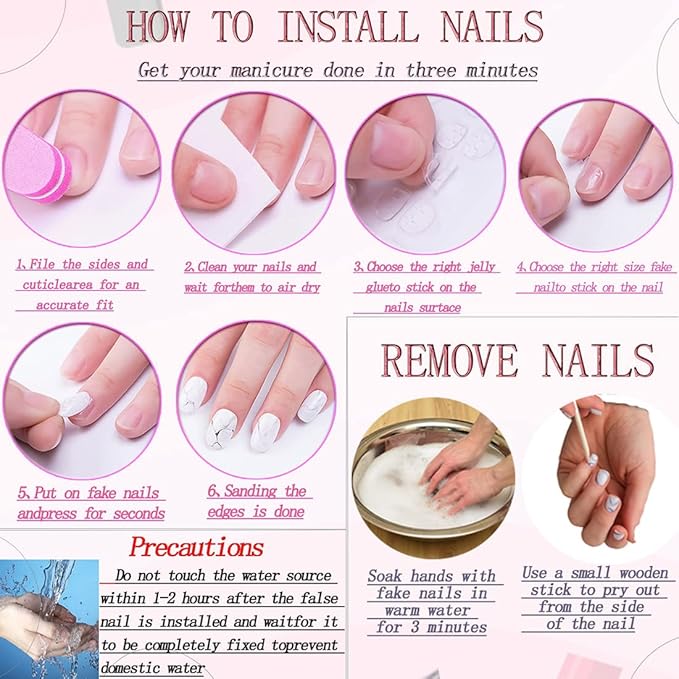 HOW TO INSTALL NAILS

Get your manicure done in three minutes

1、File the sides and cuticlearea for an accurate fit

2、Clean your nails and wait forthem to air dry

3、Choose the right jelly glueto stick on the nails surtace

4、Choose the right size fake nailto stick on the nail

5、Put on fake nails andpress for seconds

6、Sanding the edges is done

REMOVE NAILS

Soak hands with fake nails in warm water for 3 minutes

Use a small wooden stick to pry out from the side of the nail

Precautions

Do not touch the water source within 1-2 hours after the false nail is installed and waitfor it to be completely fixed toprevent domestic water