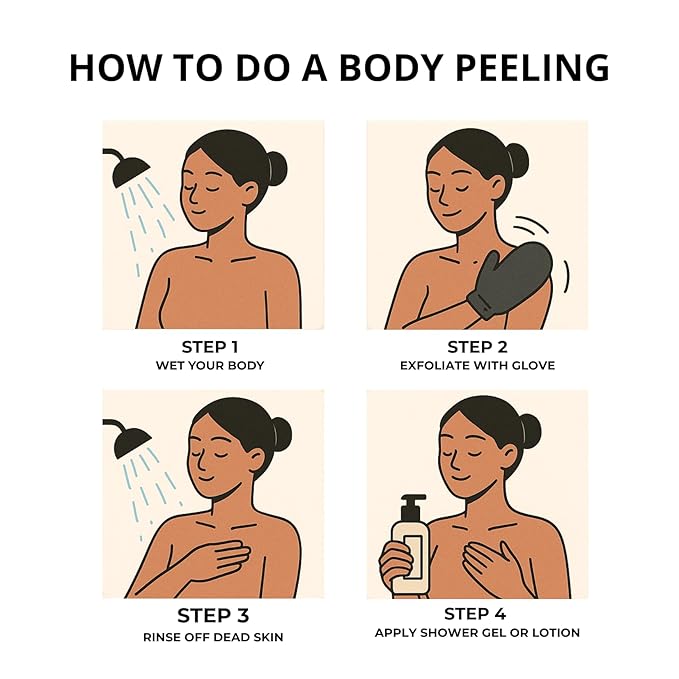 HOW TO DO A BODY PEELING

STEP 1
WET YOUR BODY

STEP 2
EXFOLIATE WITH GLOVE

STEP 3
RINSE OFF DEAD SKIN

STEP 4
APPLY SHOWER GEL OR LOTION