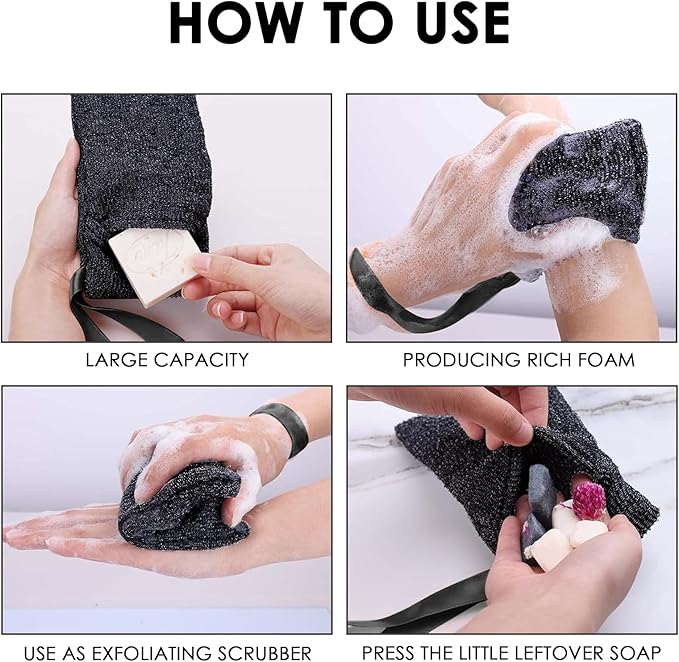 HOW TO USE

LARGE CAPACITY

PRODUCING RICH FOAM

USE AS EXFOLIATING SCRUBBER

PRESS THE LITTLE LEFTOVER SOAP