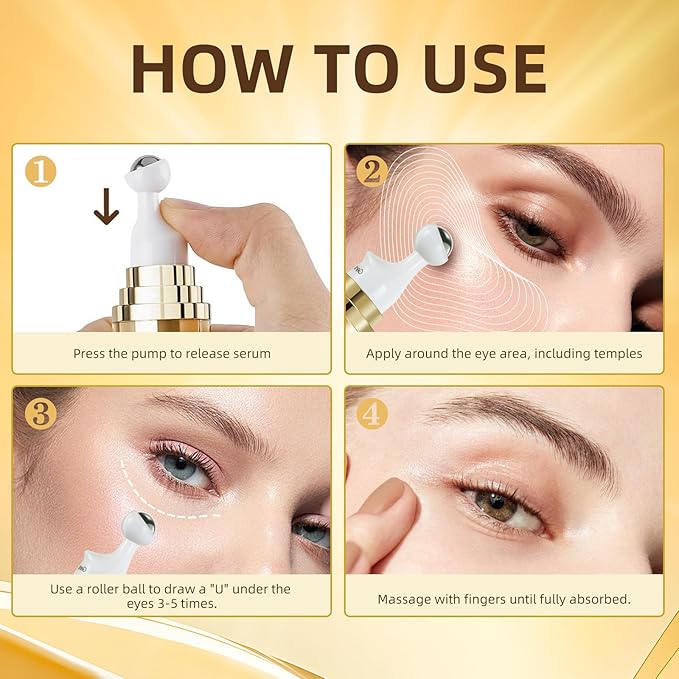 HOW TO USE

1

Press the pump to release serum

2

Apply around the eye area, including temples

3

Use a roller ball to draw a "U" under the eyes 3-5 times.

4

Massage with fingers until fully absorbed.