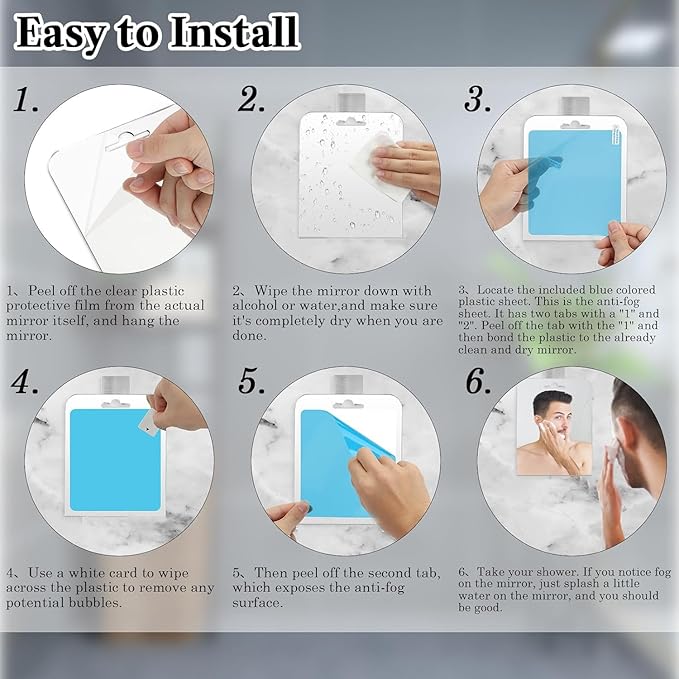 Easy to Install

1.

1、Peel off the clear plastic protective film from the actual mirror itself, and hang the mirror.

2.

2、Wipe the mirror down with alcohol or water,and make sure it's completely dry when you are done.

3.

3、Locate the included blue colored plastic sheet. This is the anti-fog sheet. It has two tabs with a "1" and "2". Peel off the tab with the "1" and then bond the plastic to the already clean and dry mirror.

4.

4、Use a white card to wipe across the plastic to remove any potential bubbles.

5.

5、Then peel off the second tab, which exposes the anti-fog surface.

6.

6、Take your shower. If you notice fog on the mirror, just splash a little water on the mirror, and you should be good.