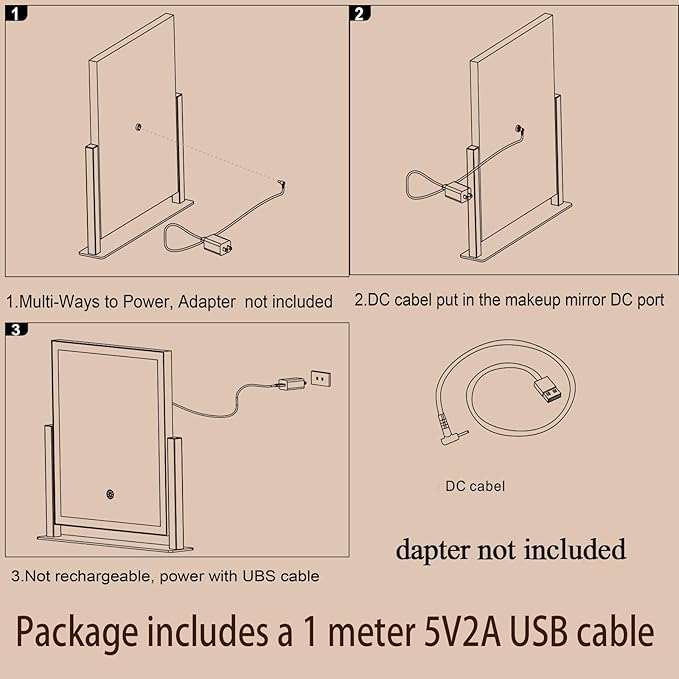 1

1.Multi-Ways to Power, Adapter not included

2

2.DC cabel put in the makeup mirror DC port

3

3.Not rechargeable, power with UBS cable

DC cabel

dapter not included

Package includes a 1 meter 5V2A USB cable