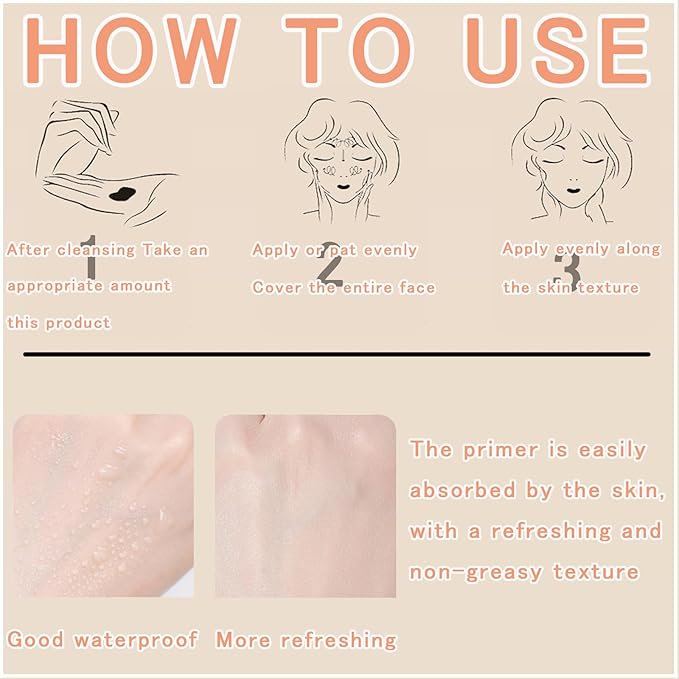 HOW TO USE

1
After cleansing Take an appropriate amount this product

2
Apply or pat evenly Cover the entire face

3
Apply evenly along the skin texture

The primer is easily absorbed by the skin, with a refreshing and non-greasy texture

Good waterproof

More refreshing