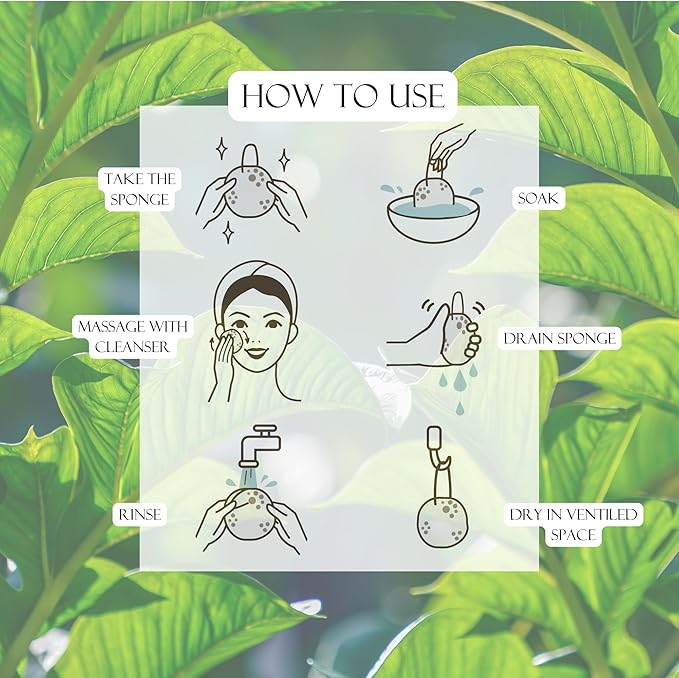 HOW TO USE

TAKE THE SPONGE

SOAK

MASSAGE WITH CLEANSER

DRAIN SPONGE

RINSE

DRY IN VENTILED SPACE