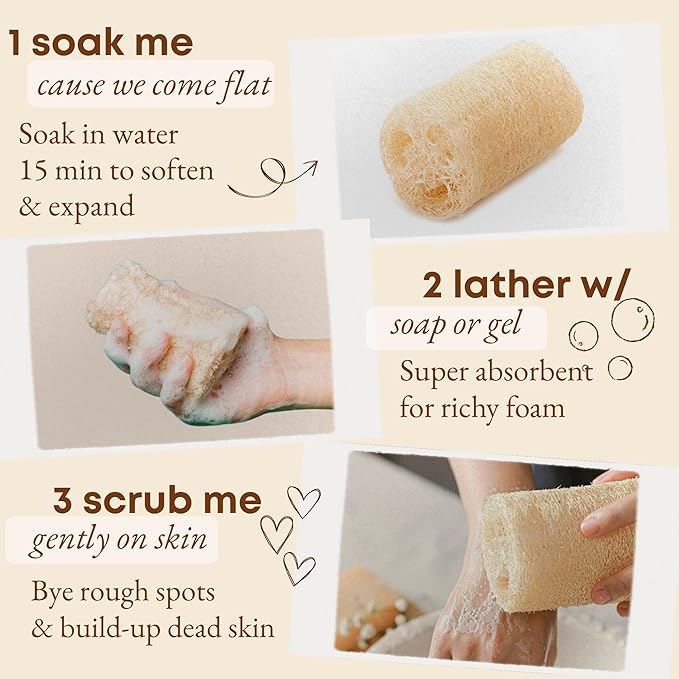 1 soak me
cause we come flat

Soak in water 15 min to soften & expand

2 lather w/
soap or gel

Super absorbent for richy foam

3 scrub me
gently on skin

Bye rough spots & build-up dead skin