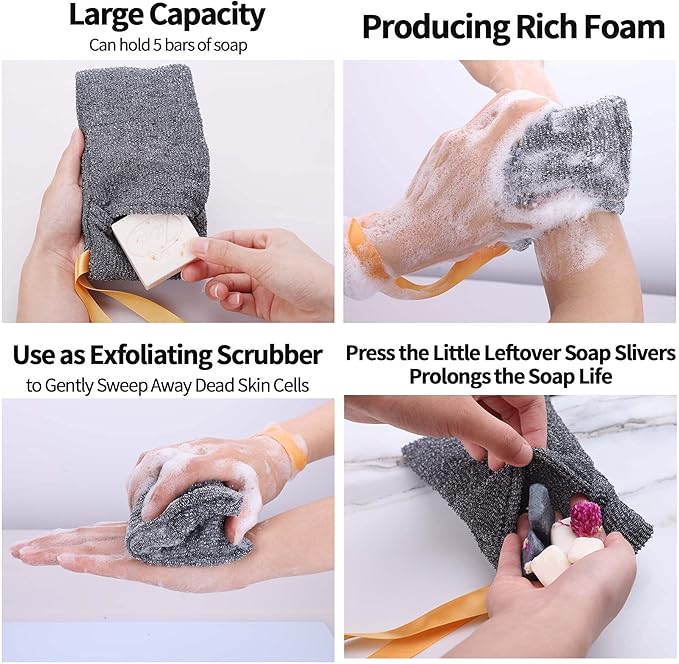 Large Capacity
Can hold 5 bars of soap

Producing Rich Foam

Use as Exfoliating Scrubber
to Gently Sweep Away Dead Skin Cells

Press the Little Leftover Soap Slivers
Prolongs the Soap Life