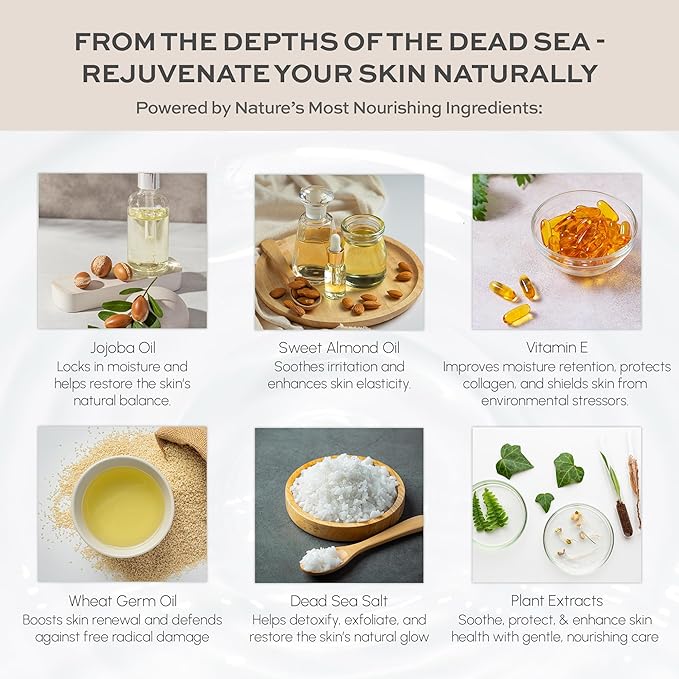 FROM THE DEPTHS OF THE DEAD SEA - REJUVENATE YOUR SKIN NATURALLY

Powered by Nature's Most Nourishing Ingredients:

Jojoba Oil
Locks in moisture and helps restore the skin's natural balance.

Sweet Almond Oil
Soothes irritation and enhances skin elasticity.

Vitamin E
Improves moisture retention, protects collagen, and shields skin from environmental stressors.

Wheat Germ Oil
Boosts skin renewal and defends against free radical damage

Dead Sea Salt
Helps detoxify, exfoliate, and restore the skin's natural glow

Plant Extracts
Soothe, protect, & enhance skin health with gentle, nourishing care