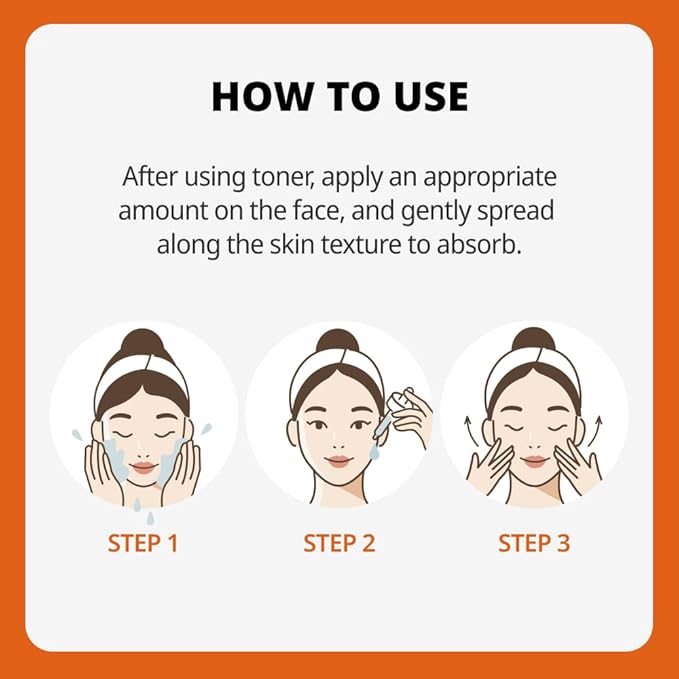 HOW TO USE

After using toner, apply an appropriate amount on the face, and gently spread along the skin texture to absorb.

STEP 1

STEP 2

STEP 3