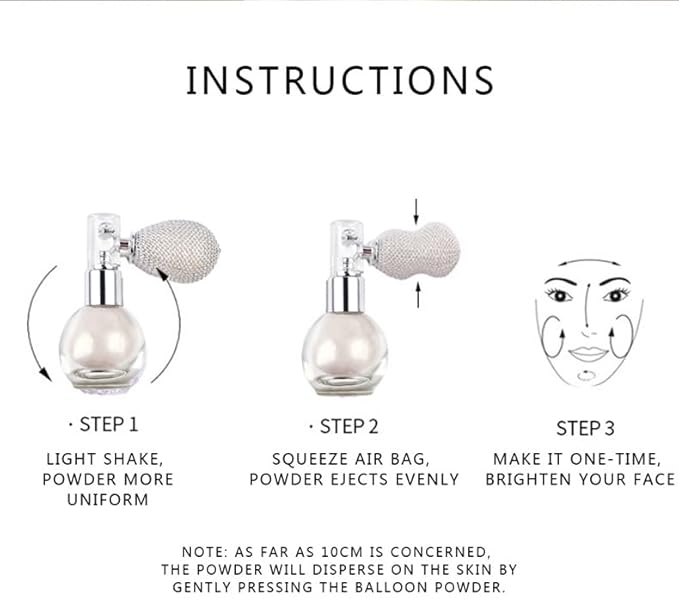 INSTRUCTIONS

· STEP 1

LIGHT SHAKE, POWDER MORE UNIFORM

· STEP 2

SQUEEZE AIR BAG, POWDER EJECTS EVENLY

STEP 3

MAKE IT ONE-TIME, BRIGHTEN YOUR FACE

NOTE: AS FAR AS 10CM IS CONCERNED, THE POWDER WILL DISPERSE ON THE SKIN BY GENTLY PRESSING THE BALLOON POWDER.