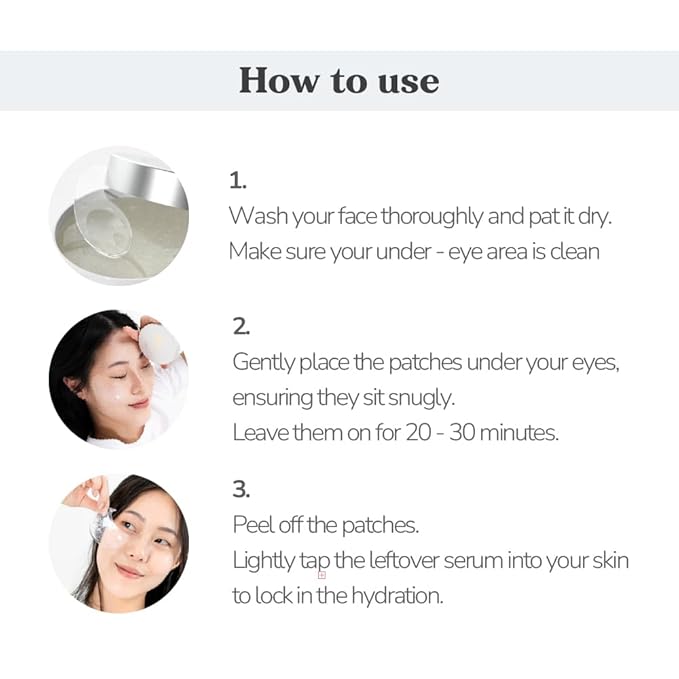 How to use

1.
Wash your face thoroughly and pat it dry.
Make sure your under - eye area is clean

2.
Gently place the patches under your eyes, ensuring they sit snugly.
Leave them on for 20 - 30 minutes.

3.
Peel off the patches.
Lightly tap the leftover serum into your skin to lock in the hydration.