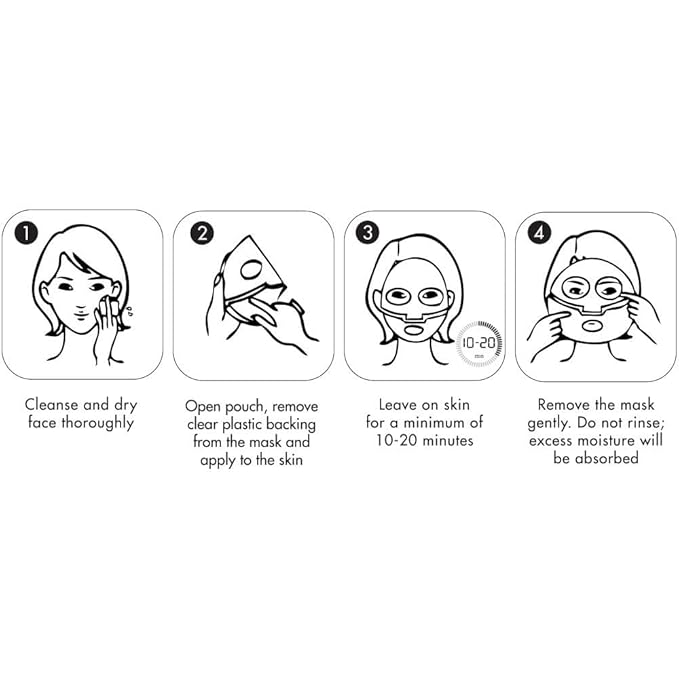 1

Cleanse and dry face thoroughly

2

Open pouch, remove clear plastic backing from the mask and apply to the skin

3

10-20
min

Leave on skin for a minimum of 10-20 minutes

4

Remove the mask gently. Do not rinse; excess moisture will be absorbed