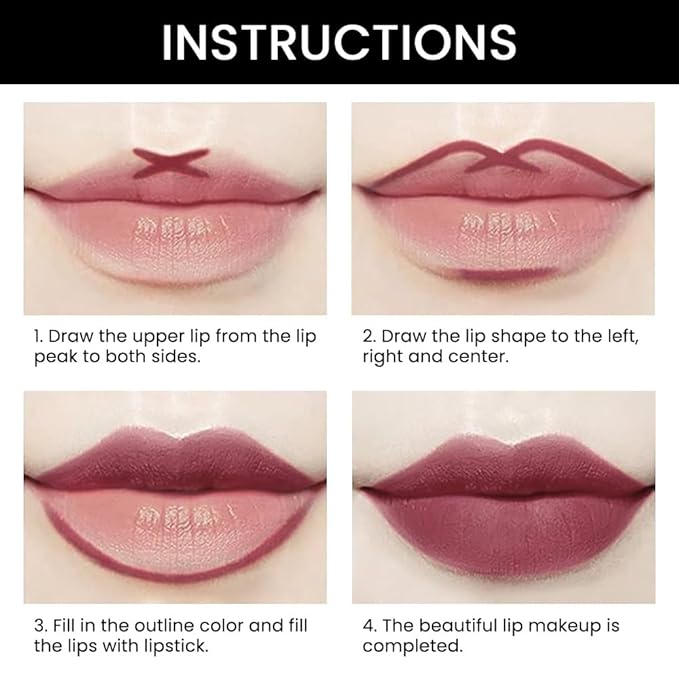 INSTRUCTIONS

1. Draw the upper lip from the lip peak to both sides.

2. Draw the lip shape to the left, right and center.

3. Fill in the outline color and fill the lips with lipstick.

4. The beautiful lip makeup is completed.