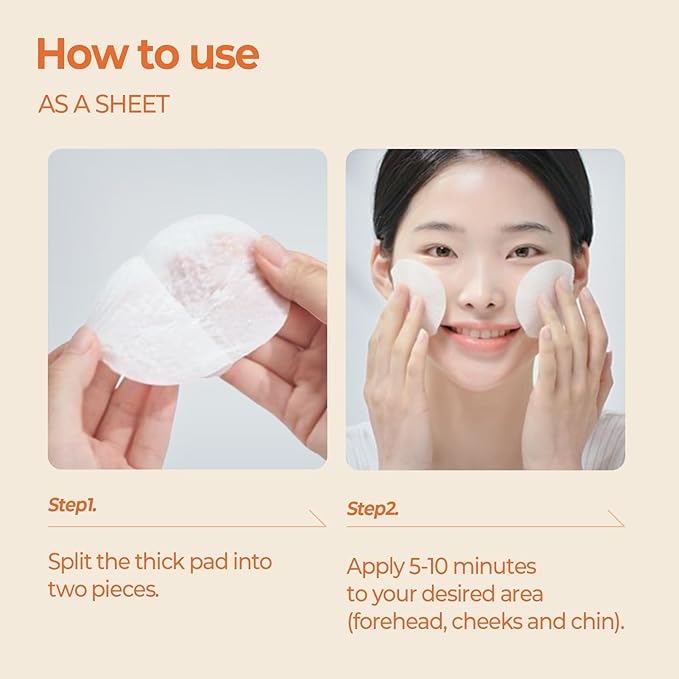 How to use

AS A SHEET

Step1.

Split the thick pad into two pieces.

Step2.

Apply 5-10 minutes to your desired area (forehead, cheeks and chin).