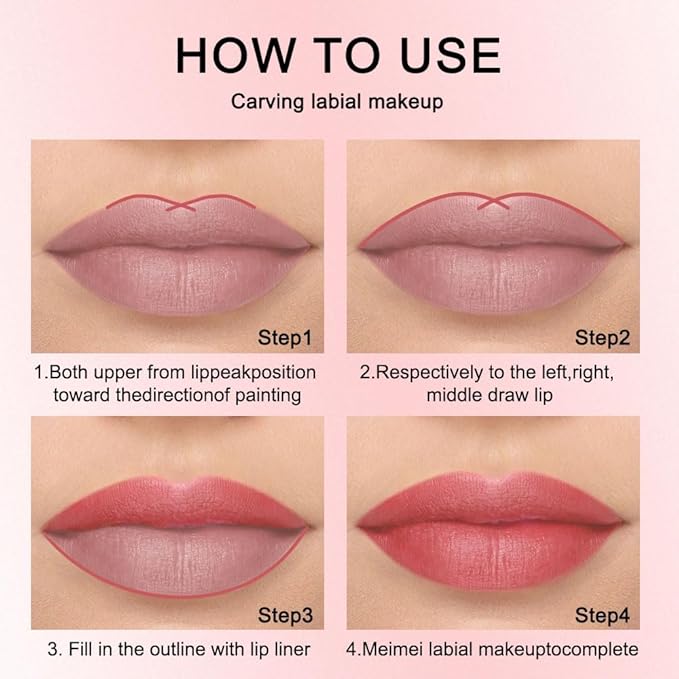 HOW TO USE

Carving labial makeup

Step1

1.Both upper from lippeakposition toward thedirectionof painting

Step2

2.Respectively to the left,right, middle draw lip

Step3

3. Fill in the outline with lip liner

Step4

4.Meimei labial makeuptocomplete