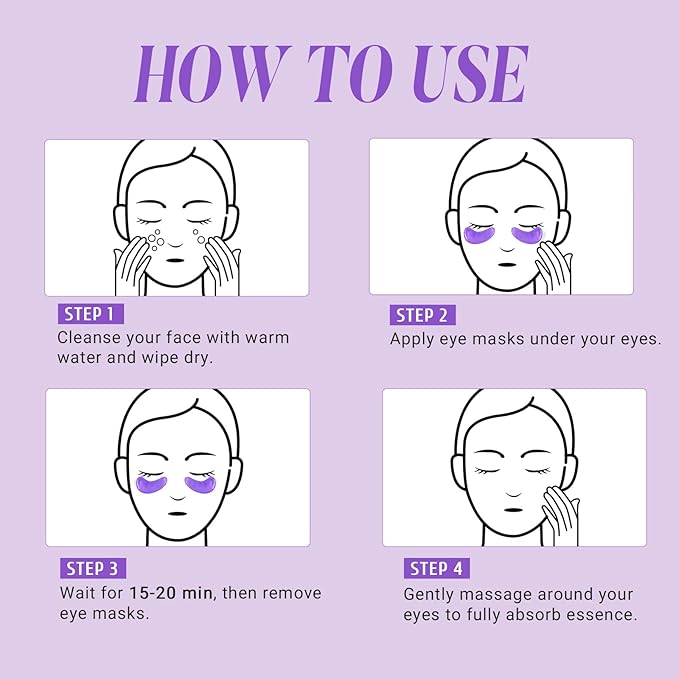 HOW TO USE

STEP 1
Cleanse your face with warm water and wipe dry.

STEP 2
Apply eye masks under your eyes.

STEP 3
Wait for 15-20 min, then remove eye masks.

STEP 4
Gently massage around your eyes to fully absorb essence.