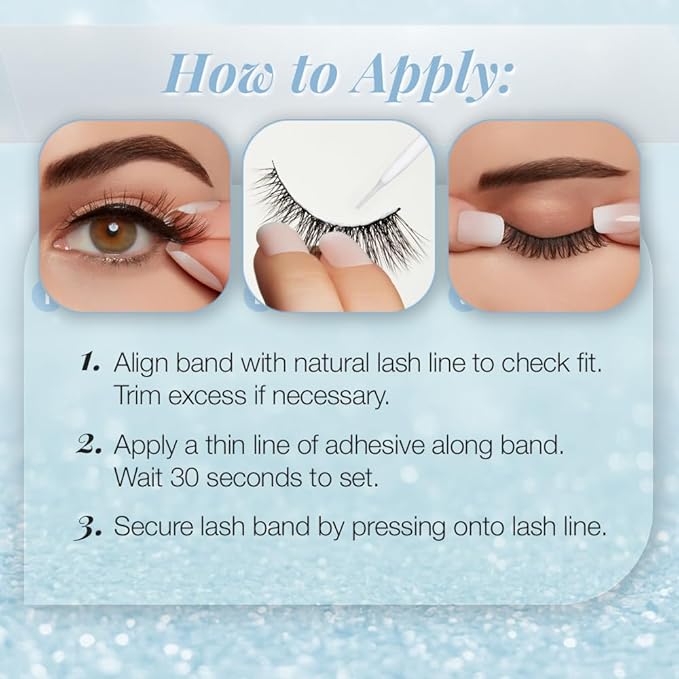 How to Apply:

1. Align band with natural lash line to check fit. Trim excess if necessary.

2. Apply a thin line of adhesive along band. Wait 30 seconds to set.

3. Secure lash band by pressing onto lash line.