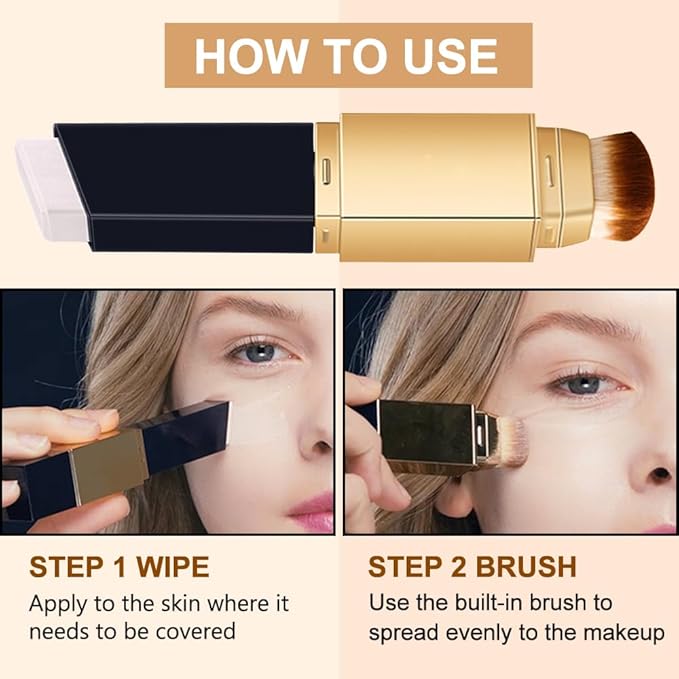 HOW TO USE

STEP 1 WIPE

Apply to the skin where it needs to be covered

STEP 2 BRUSH

Use the built-in brush to spread evenly to the makeup