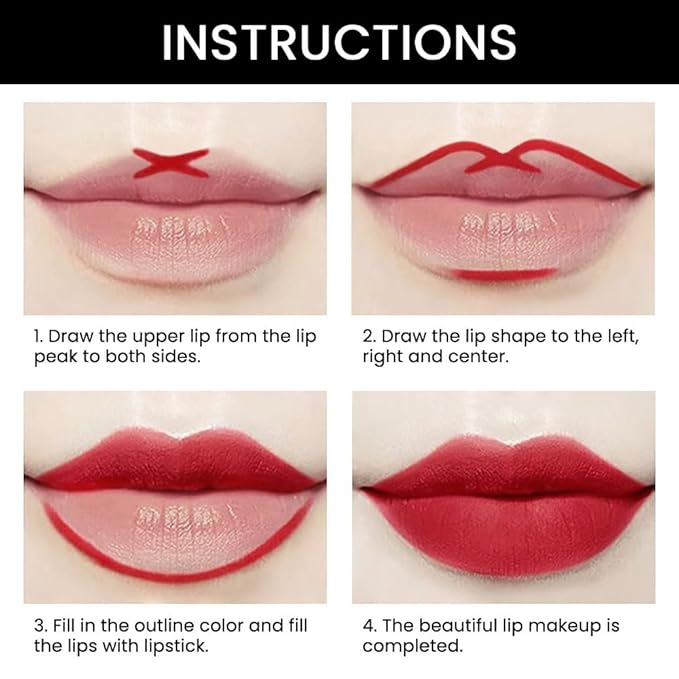 INSTRUCTIONS

1. Draw the upper lip from the lip peak to both sides.

2. Draw the lip shape to the left, right and center.

3. Fill in the outline color and fill the lips with lipstick.

4. The beautiful lip makeup is completed.