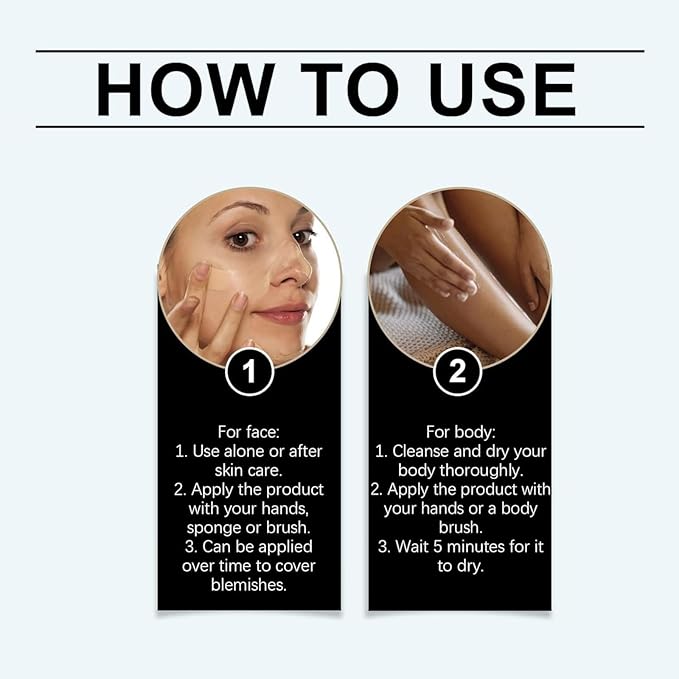 HOW TO USE

1

For face:
1. Use alone or after skin care.
2. Apply the product with your hands, sponge or brush.
3. Can be applied over time to cover blemishes.

2

For body:
1. Cleanse and dry your body thoroughly.
2. Apply the product with your hands or a body brush.
3. Wait 5 minutes for it to dry.