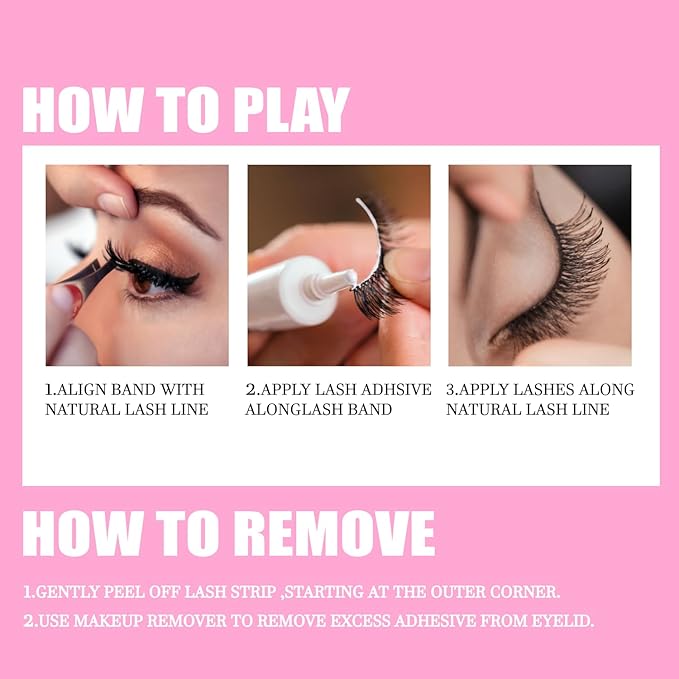 HOW TO PLAY

1.ALIGN BAND WITH NATURAL LASH LINE

2.APPLY LASH ADHSIVE ALONGLASH BAND

3.APPLY LASHES ALONG NATURAL LASH LINE

HOW TO REMOVE

1.GENTLY PEEL OFF LASH STRIP ,STARTING AT THE OUTER CORNER.

2.USE MAKEUP REMOVER TO REMOVE EXCESS ADHESIVE FROM EYELID.