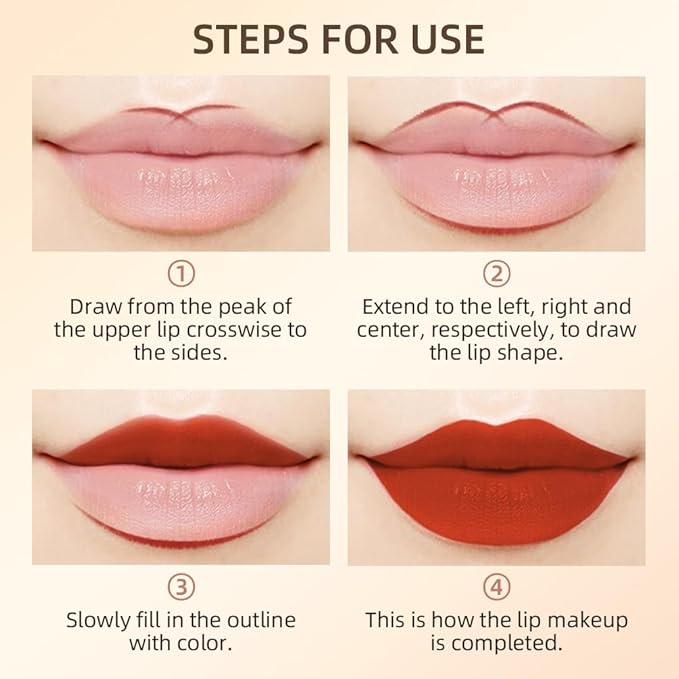 STEPS FOR USE

①

Draw from the peak of the upper lip crosswise to the sides.

②

Extend to the left, right and center, respectively, to draw the lip shape.

③

Slowly fill in the outline with color.

④

This is how the lip makeup is completed.