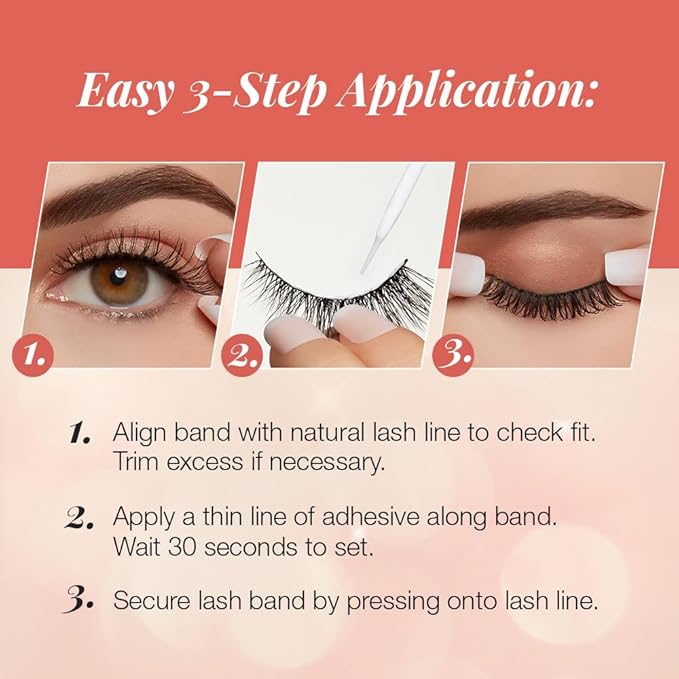 Easy 3-Step Application:

1.

2.

3.

1. Align band with natural lash line to check fit. Trim excess if necessary.

2. Apply a thin line of adhesive along band. Wait 30 seconds to set.

3. Secure lash band by pressing onto lash line.