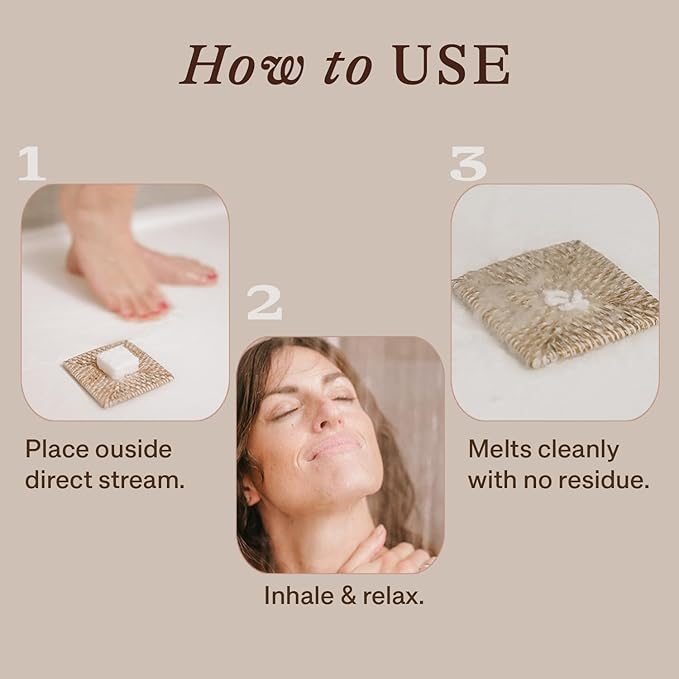 How to USE

1

Place ouside direct stream.

2

Inhale & relax.

3

Melts cleanly with no residue.