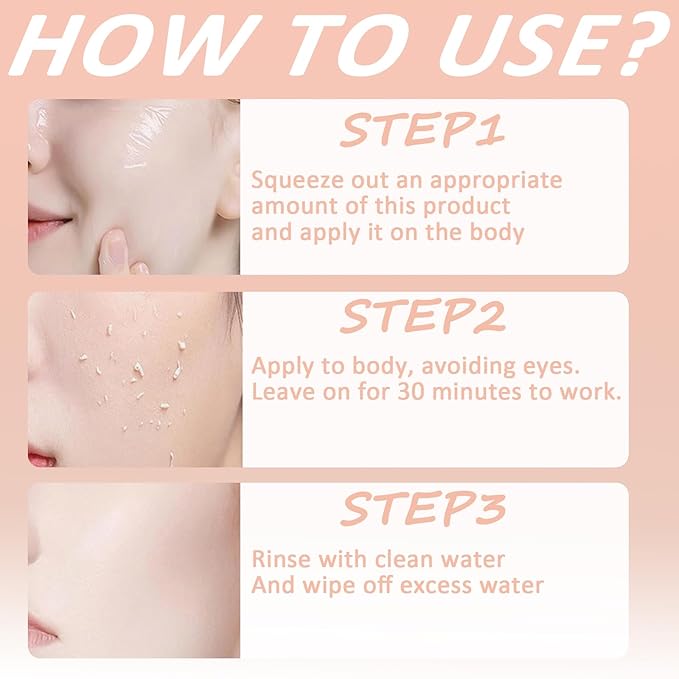 HOW TO USE?

STEP1

Squeeze out an appropriate amount of this product and apply it on the body

STEP2

Apply to body, avoiding eyes. Leave on for 30 minutes to work.

STEP3

Rinse with clean water And wipe off excess water