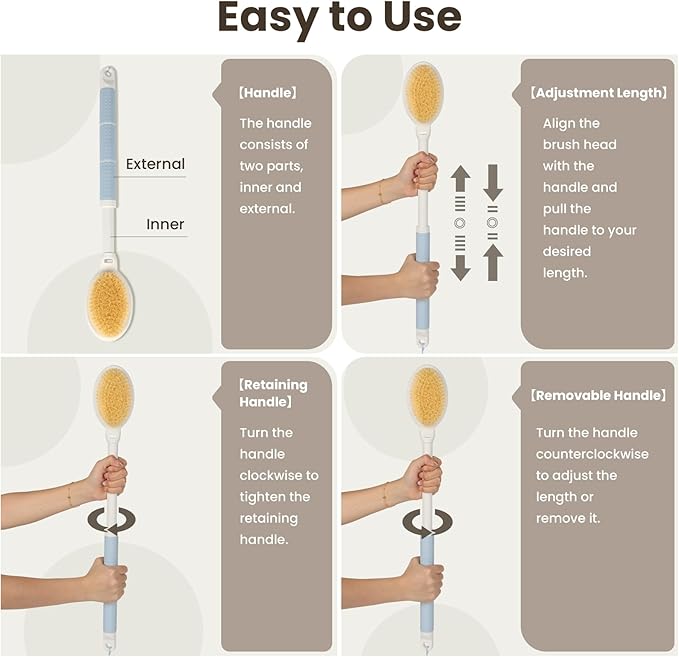 Easy to Use

External

Inner

【Handle】

The handle consists of two parts, inner and external.

【Adjustment Length】

Align the brush head with the handle and pull the handle to your desired length.

【Retaining Handle】

Turn the handle clockwise to tighten the retaining handle.

【Removable Handle】

Turn the handle counterclockwise to adjust the length or remove it.